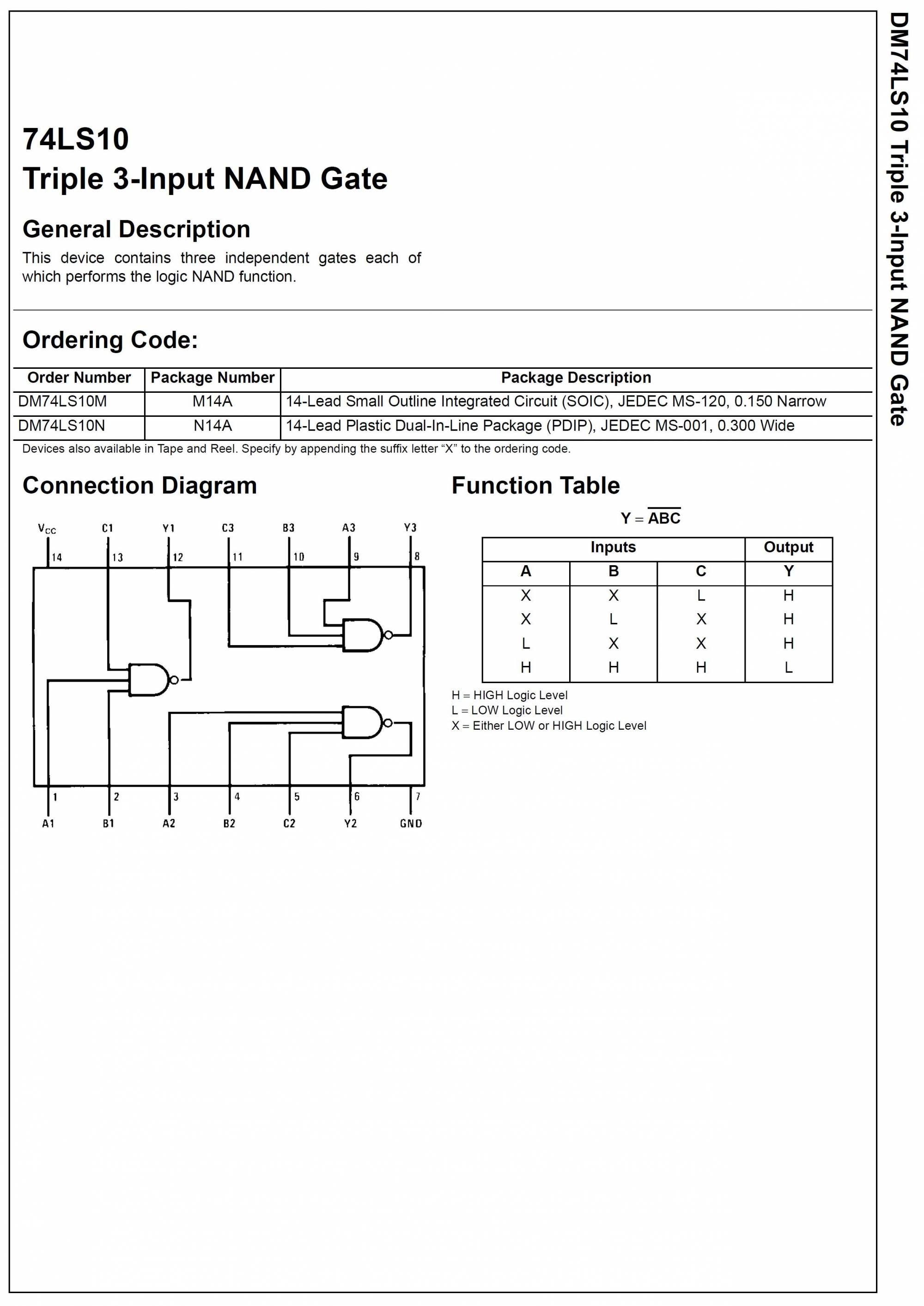 74LS10
Triple 3-Input NAND Gate

General Description

This device contains three independent gates each of which performs the logic NAND function.

Ordering Code:

| Order Number | Package Number | Package Description |
|---|---|---|
| DM74LS10M | M14A | 14-Lead Small Outline Integrated Circuit (SOIC), JEDEC MS-120, 0.150 Narrow |
| DM74LS10N | N14A | 14-Lead Plastic Dual-In-Line Package (PDIP), JEDEC MS-001, 0.300 Wide |

Devices also available in Tape and Reel. Specify by appending the suffix letter “X” to the ordering code.

Connection Diagram

$V_{CC}$ C1 Y1 C3 B3 A3 Y3
14 13 12 11 10 9 8
1 2 3 4 5 6 7
A1 B1 A2 B2 C2 Y2 GND

Function Table

$Y = \overline{ABC}$

| Inputs | | | Output |
|---|---|---|---|
| A | B | C | Y |
| X | X | L | H |
| X | L | X | H |
| L | X | X | H |
| H | H | H | L |

H = HIGH Logic Level
L = LOW Logic Level
X = Either LOW or HIGH Logic Level

DM74LS10 Triple 3-Input NAND Gate